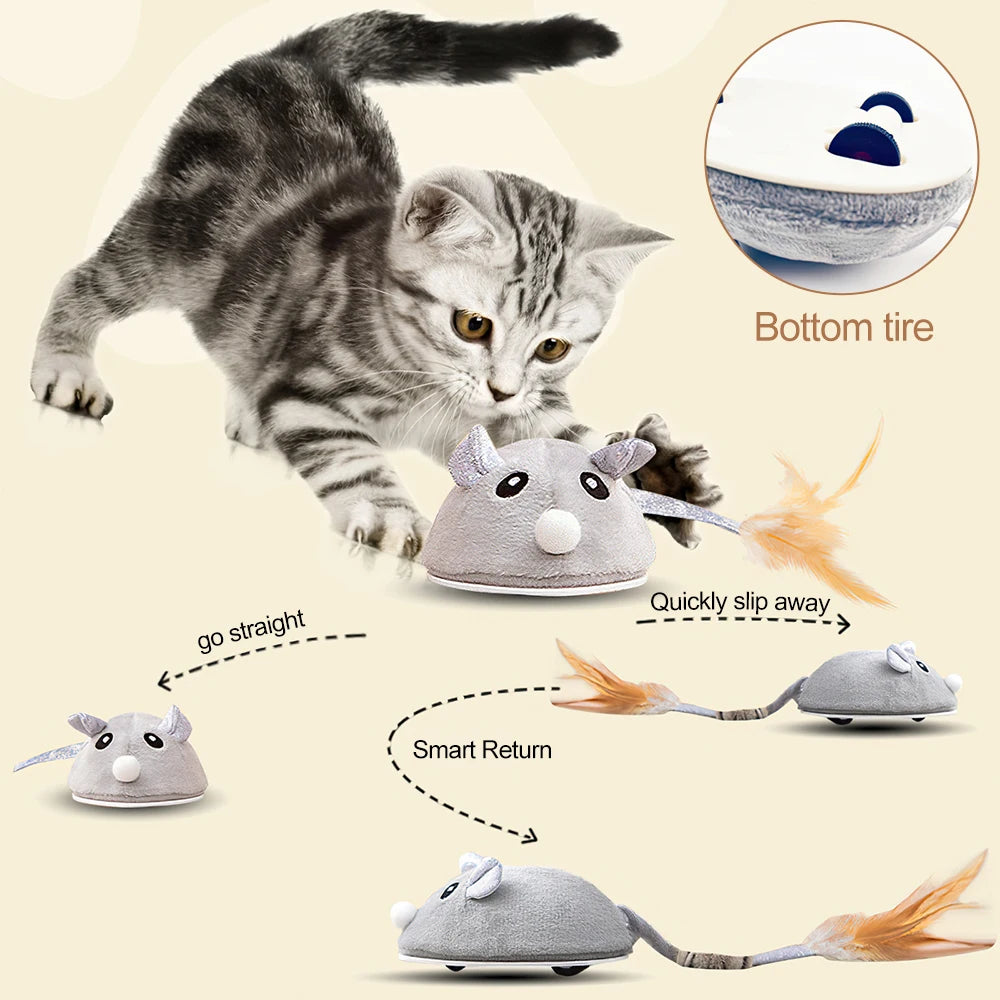 Bottom tire

Quickly slip away

go straight

Smart Return